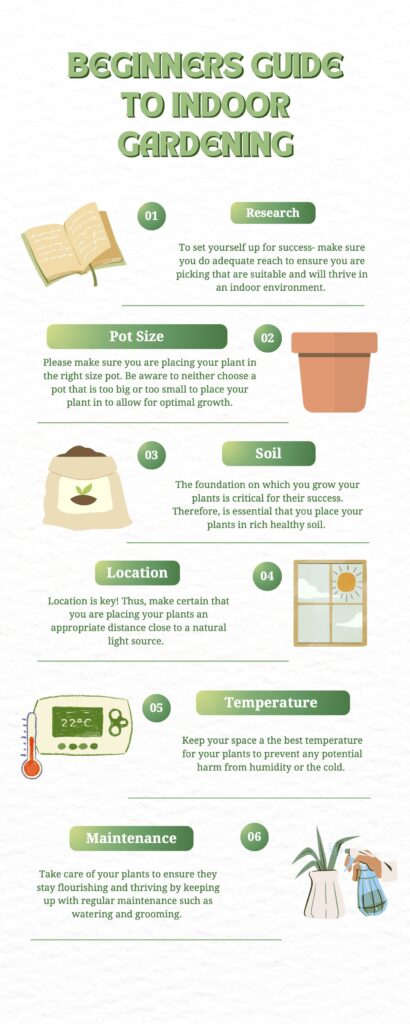 BEGINNERS GUIDE TO INDOOR GARDENING

01

Research

To set yourself up for success- make sure you do adequate reach to ensure you are picking that are suitable and will thrive in an indoor environment.

Pot Size

02

Please make sure you are placing your plant in the right size pot. Be aware to neither choose a pot that is too big or too small to place your plant in to allow for optimal growth.

03

Soil

The foundation on which you grow your plants is critical for their success. Therefore, is essential that you place your plants in rich healthy soil.

Location

04

Location is key! Thus, make certain that you are placing your plants an appropriate distance close to a natural light source.

22°C

05

Temperature

Keep your space a the best temperature for your plants to prevent any potential harm from humidity or the cold.

Maintenance

06

Take care of your plants to ensure they stay flourishing and thriving by keeping up with regular maintenance such as watering and grooming.